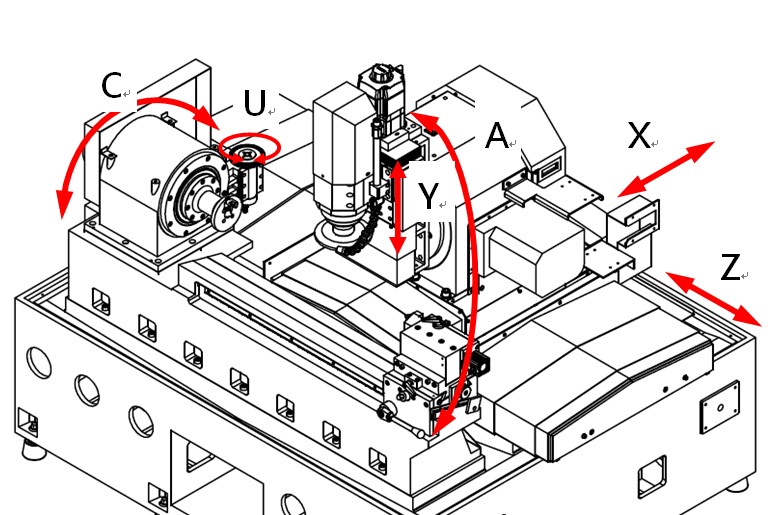 C
U
A
X
Y
Z