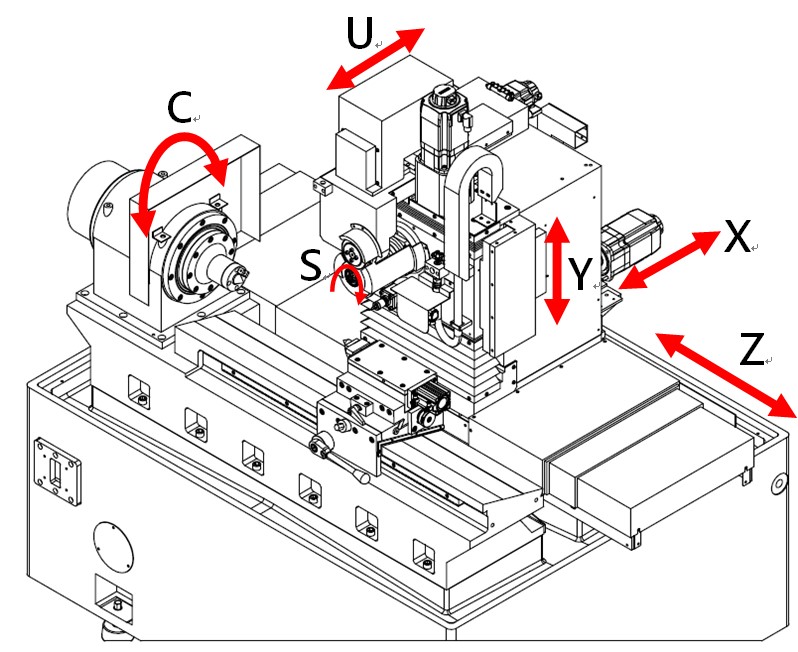 U

C

S

Y

X

Z